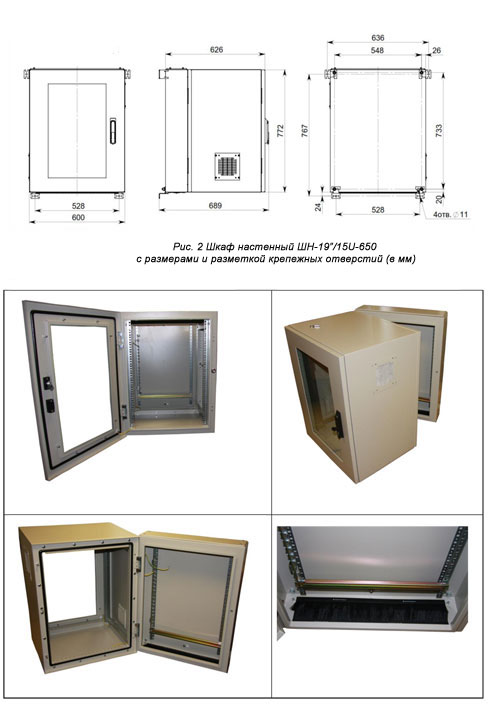 528
600

626
772
689

636
548
26
767
733
24
20
528
4отв. ∅11

Рис. 2 Шкаф настенный ШН-19"/15U-650 с размерами и разметкой крепежных отверстий (в мм)